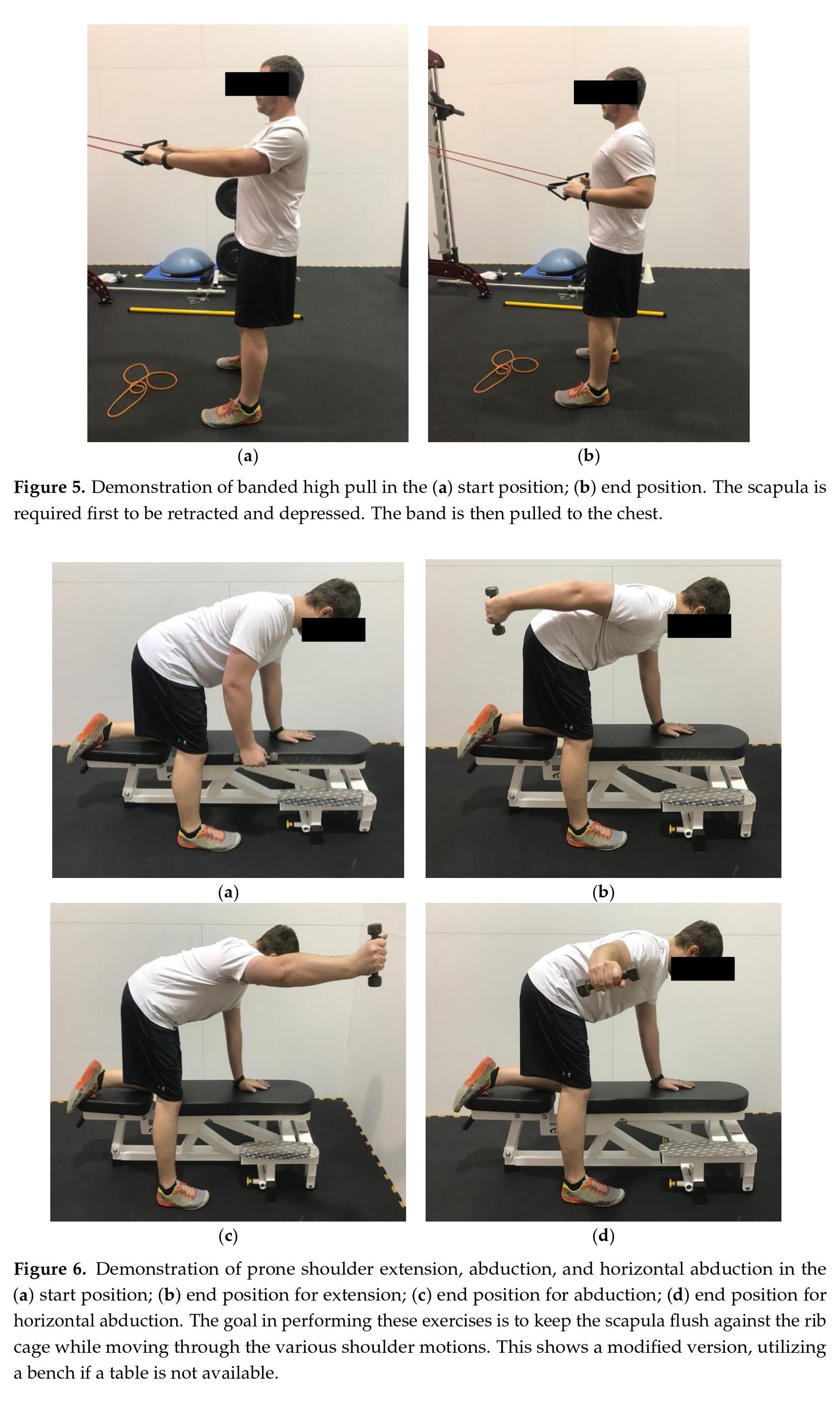 (a)

(b)

Figure 5. Demonstration of banded high pull in the (a) start position; (b) end position. The scapula is required first to be retracted and depressed. The band is then pulled to the chest.

(a)

(b)

(c)

(d)

Figure 6. Demonstration of prone shoulder extension, abduction, and horizontal abduction in the (a) start position; (b) end position for extension; (c) end position for abduction; (d) end position for horizontal abduction. The goal in performing these exercises is to keep the scapula flush against the rib cage while moving through the various shoulder motions. This shows a modified version, utilizing a bench if a table is not available.